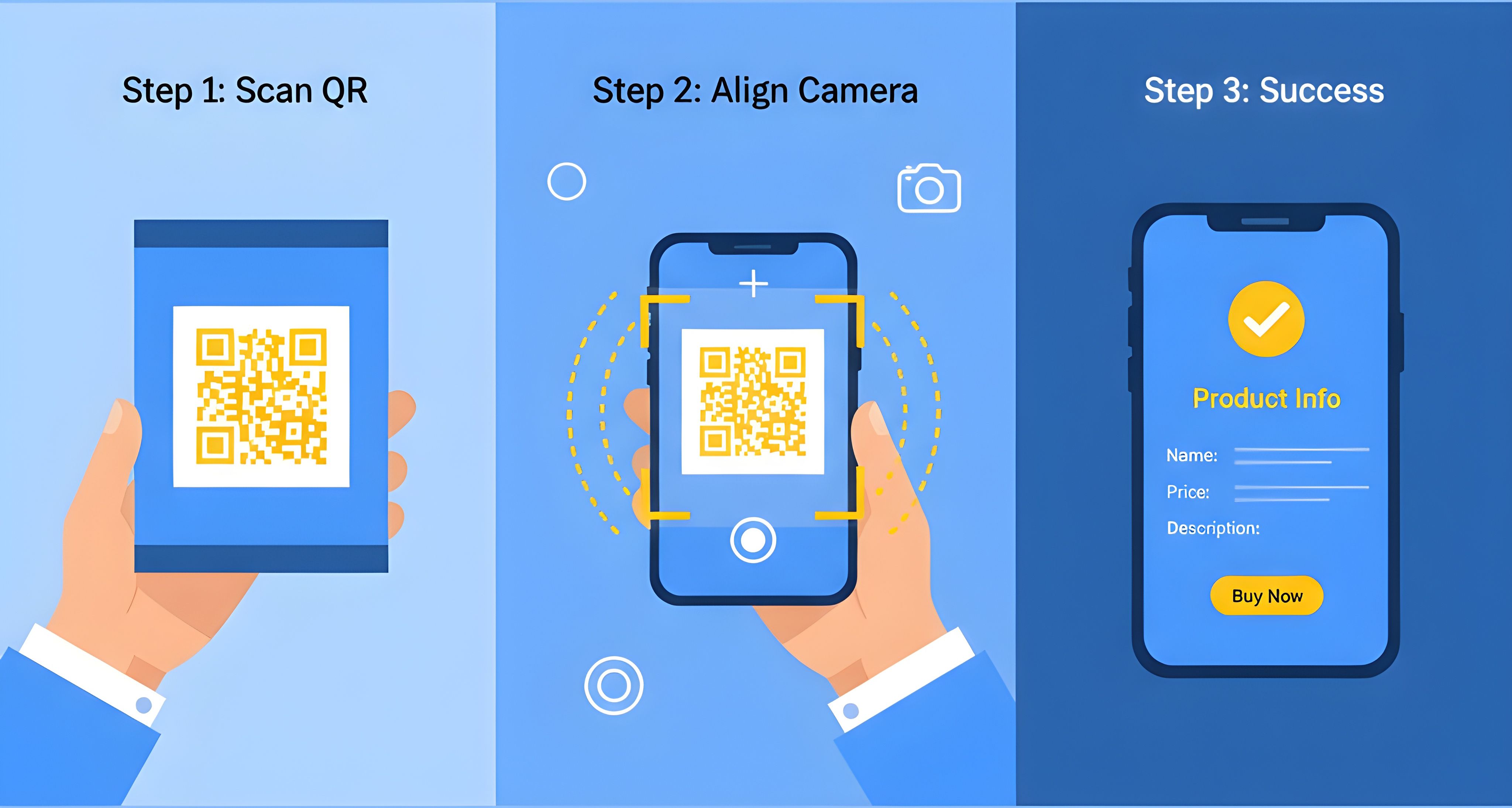 Step 1: Scan QR

Step 2: Align Camera

Step 3: Success

Product Info

Name:

Price:

Description:

Buy Now